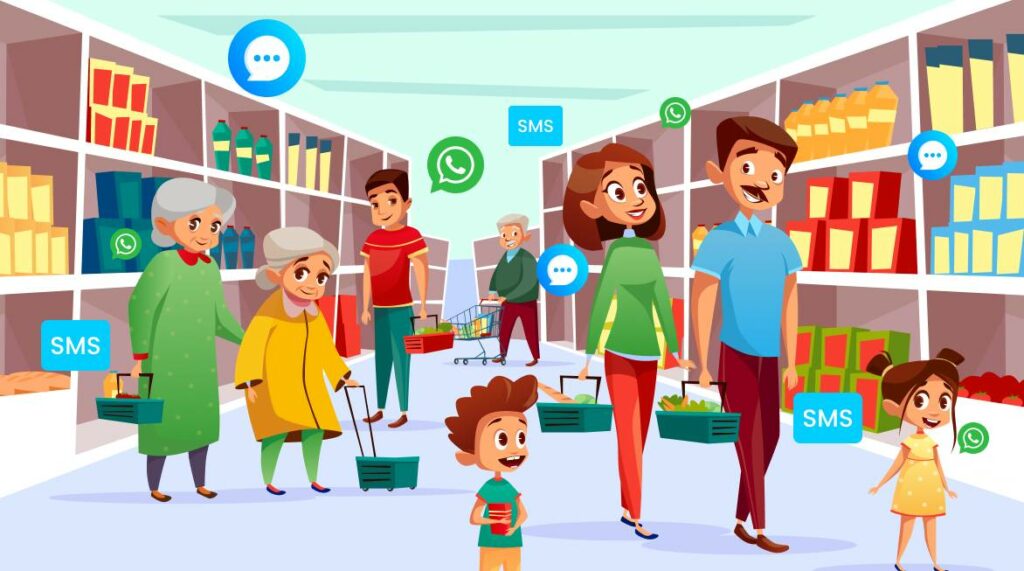 SMS

SMS

SMS