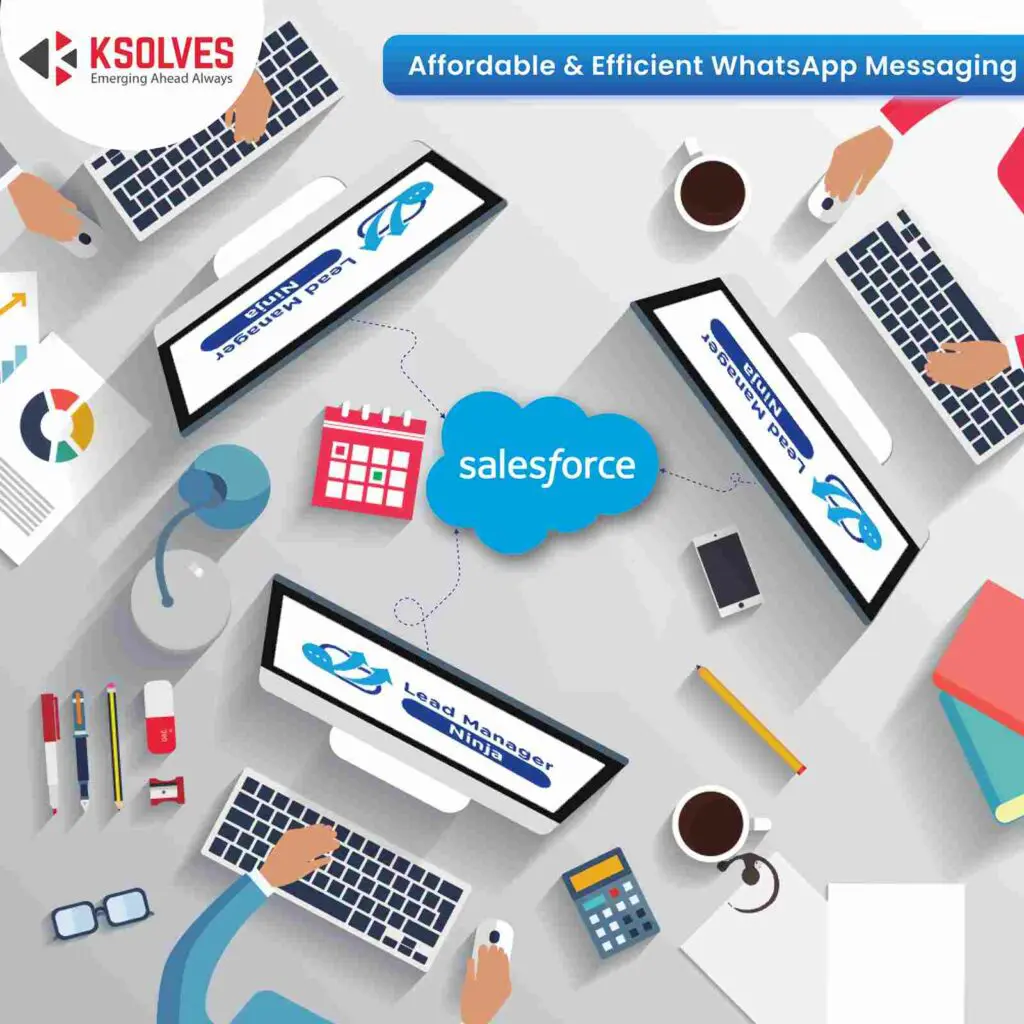 KSOLVES
Emerging Ahead Always

Affordable & Efficient WhatsApp Messaging

Lead Manager
Ninja

Lead Manager
Ninja

salesforce

Lead Manager
Ninja